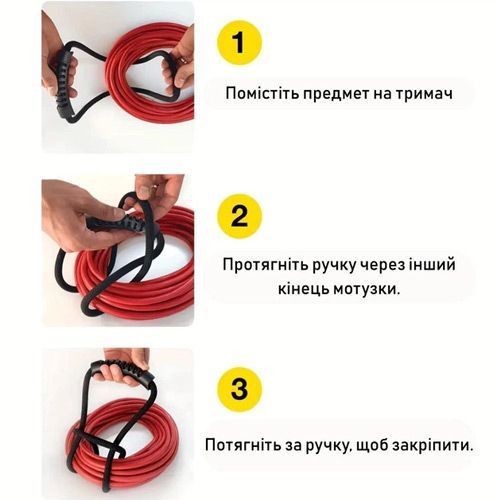 1

Помістіть предмет на тримач

2

Протягніть ручку через інший кінець мотузки.

3

Потягніть за ручку, щоб закріпити.